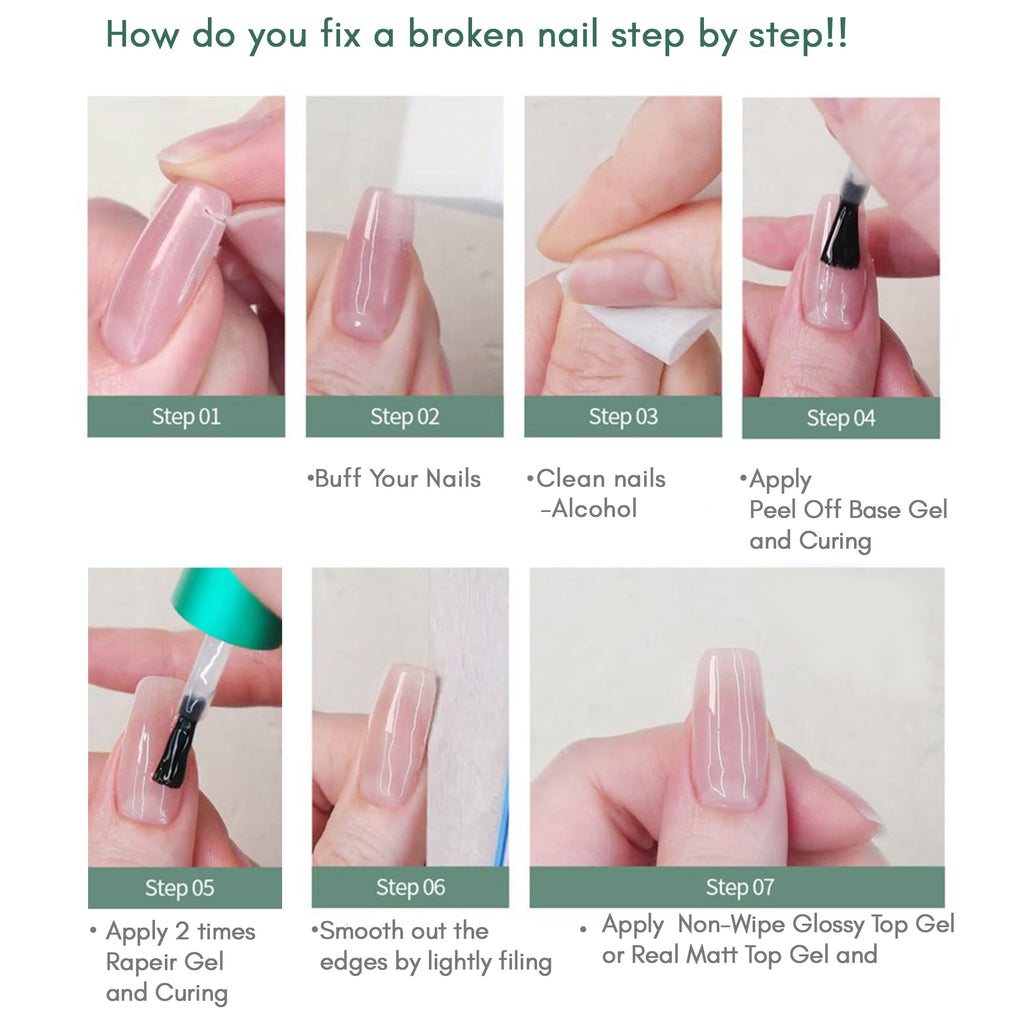 How do you fix a broken nail step by step!!

Step 01

Step 02

•Buff Your Nails

Step 03

•Clean nails -Alcohol

Step 04

•Apply Peel Off Base Gel and Curing

Step 05

• Apply 2 times Rapeir Gel and Curing

Step 06

•Smooth out the edges by lightly filing

Step 07

• Apply Non-Wipe Glossy Top Gel or Real Matt Top Gel and