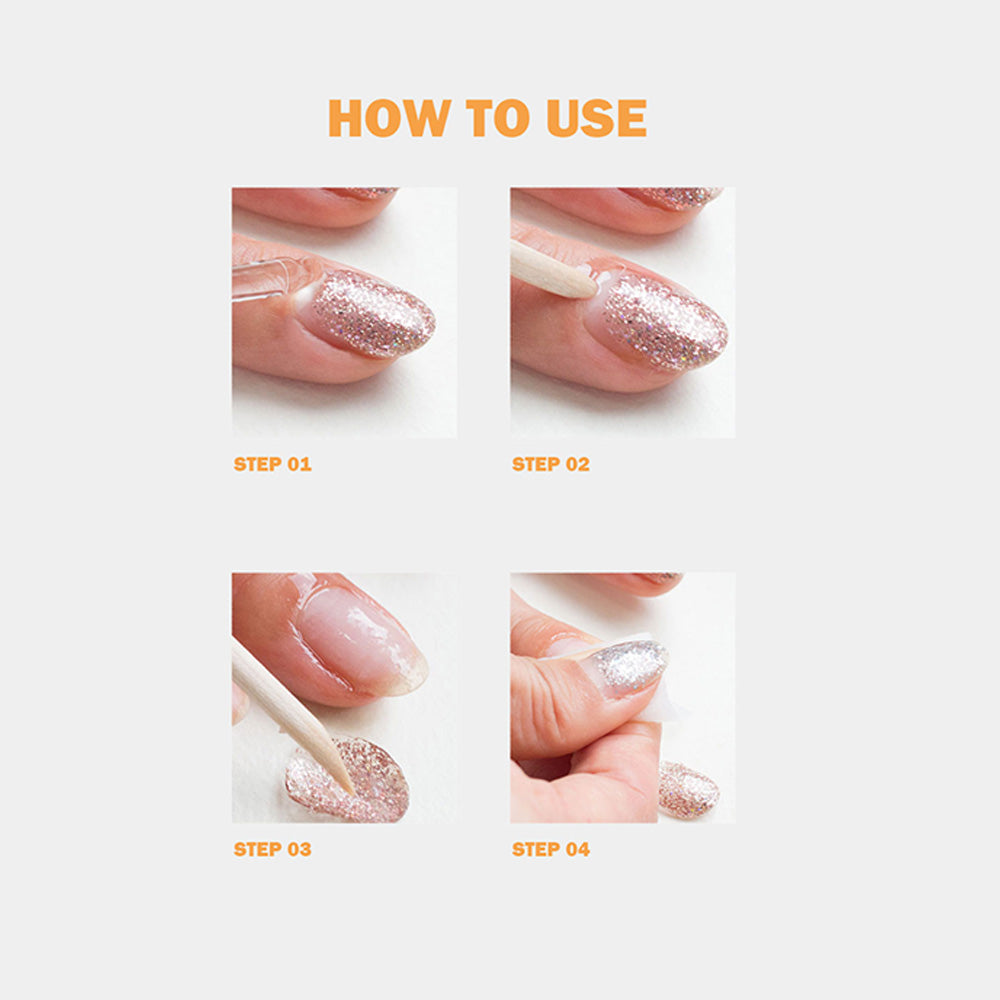 HOW TO USE

STEP 01

STEP 02

STEP 03

STEP 04