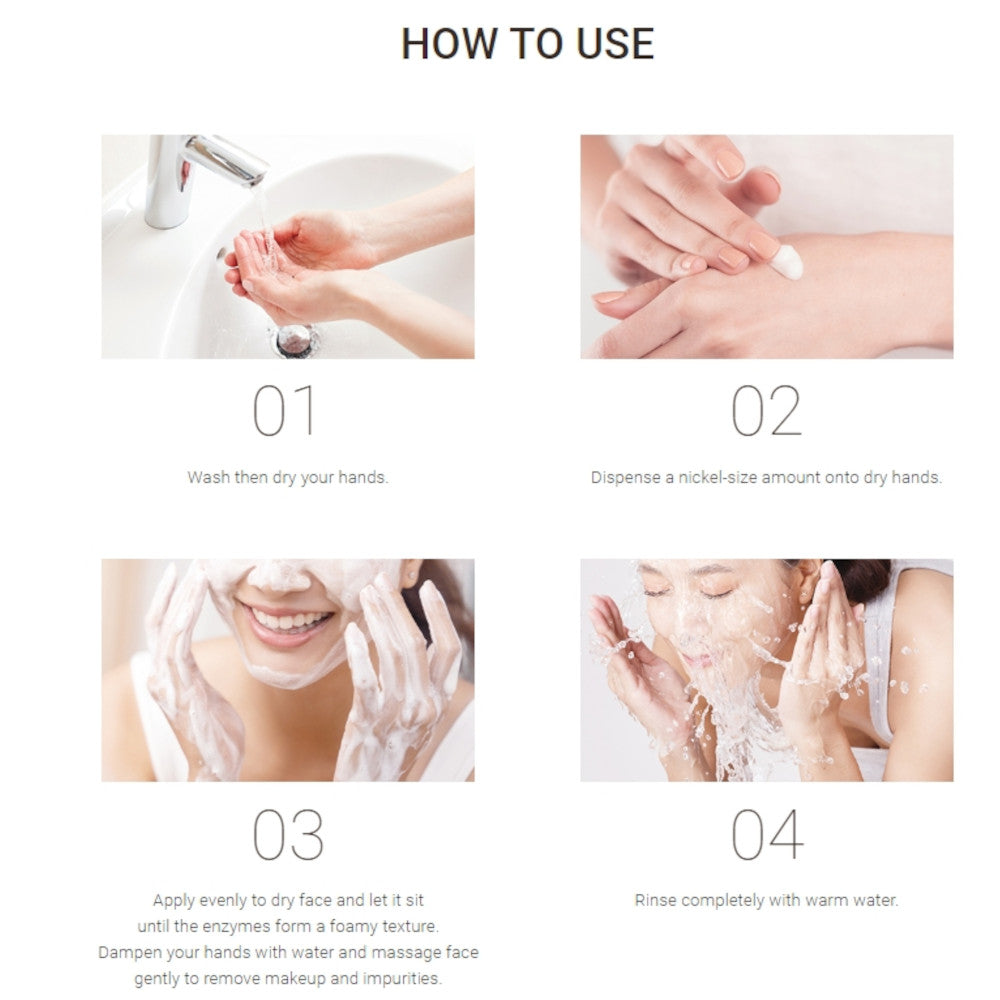 HOW TO USE

01

Wash then dry your hands.

02

Dispense a nickel-size amount onto dry hands.

03

Apply evenly to dry face and let it sit until the enzymes form a foamy texture. Dampen your hands with water and massage face gently to remove makeup and impurities.

04

Rinse completely with warm water.