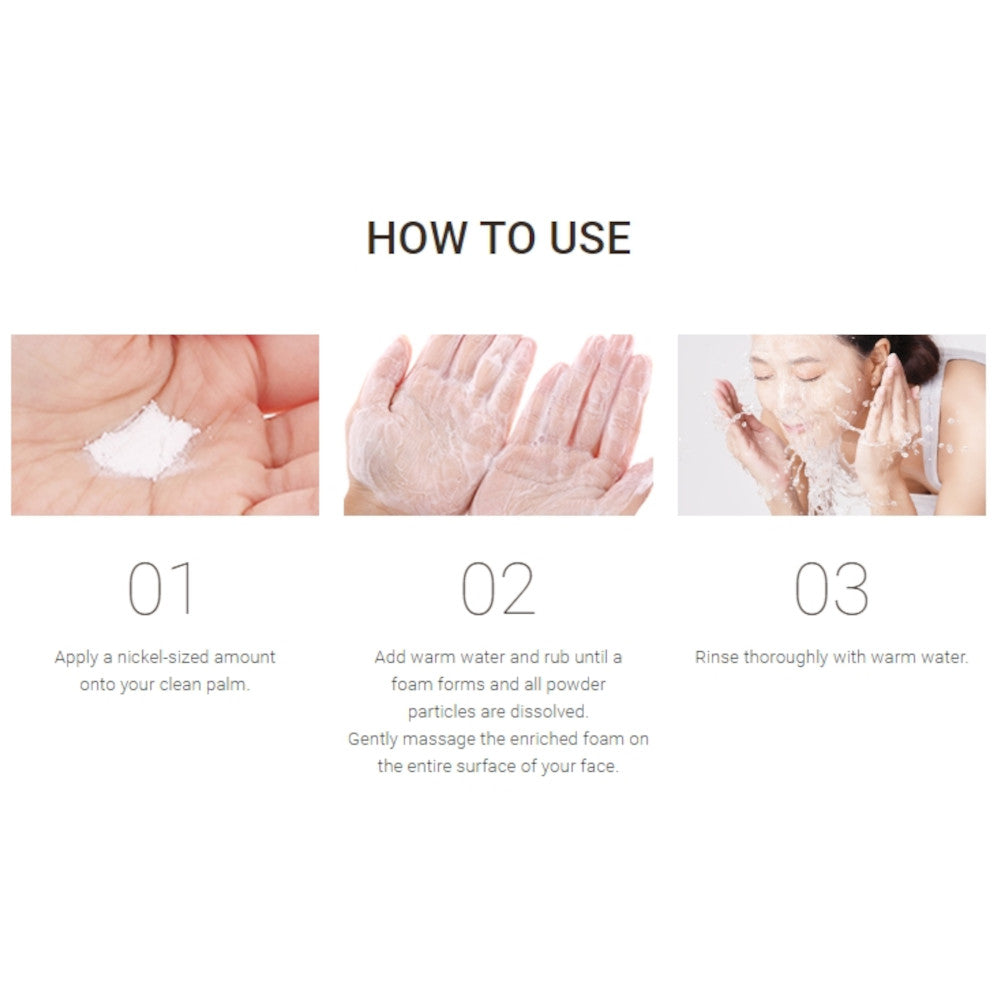 HOW TO USE

01

Apply a nickel-sized amount onto your clean palm.

02

Add warm water and rub until a foam forms and all powder particles are dissolved.
Gently massage the enriched foam on the entire surface of your face.

03

Rinse thoroughly with warm water.