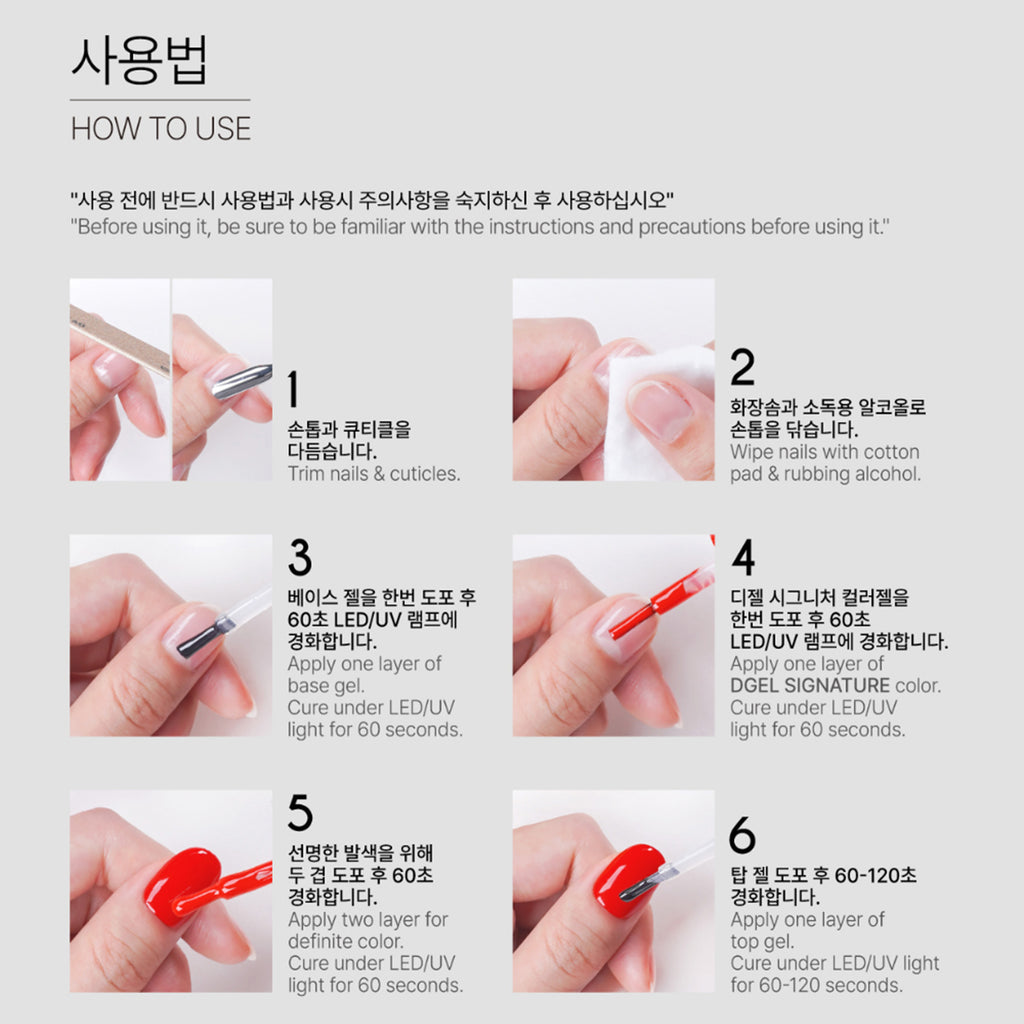 사용법

HOW TO USE

"사용 전에 반드시 사용법과 사용시 주의사항을 숙지하신 후 사용하십시오"
"Before using it, be sure to be familiar with the instructions and precautions before using it."

1
손톱과 큐티클을 다듬습니다.
Trim nails & cuticles.

2
화장솜과 소독용 알코올로 손톱을 닦습니다.
Wipe nails with cotton pad & rubbing alcohol.

3
베이스 젤을 한번 도포 후 60초 LED/UV 램프에 경화합니다.
Apply one layer of base gel.
Cure under LED/UV light for 60 seconds.

4
디젤 시그니처 컬러젤을 한번 도포 후 60초 LED/UV 램프에 경화합니다.
Apply one layer of DGEL SIGNATURE color.
Cure under LED/UV light for 60 seconds.

5
선명한 발색을 위해 두 겹 도포 후 60초 경화합니다.
Apply two layer for definite color.
Cure under LED/UV light for 60 seconds.

6
탑 젤 도포 후 60-120초 경화합니다.
Apply one layer of top gel.
Cure under LED/UV light for 60-120 seconds.