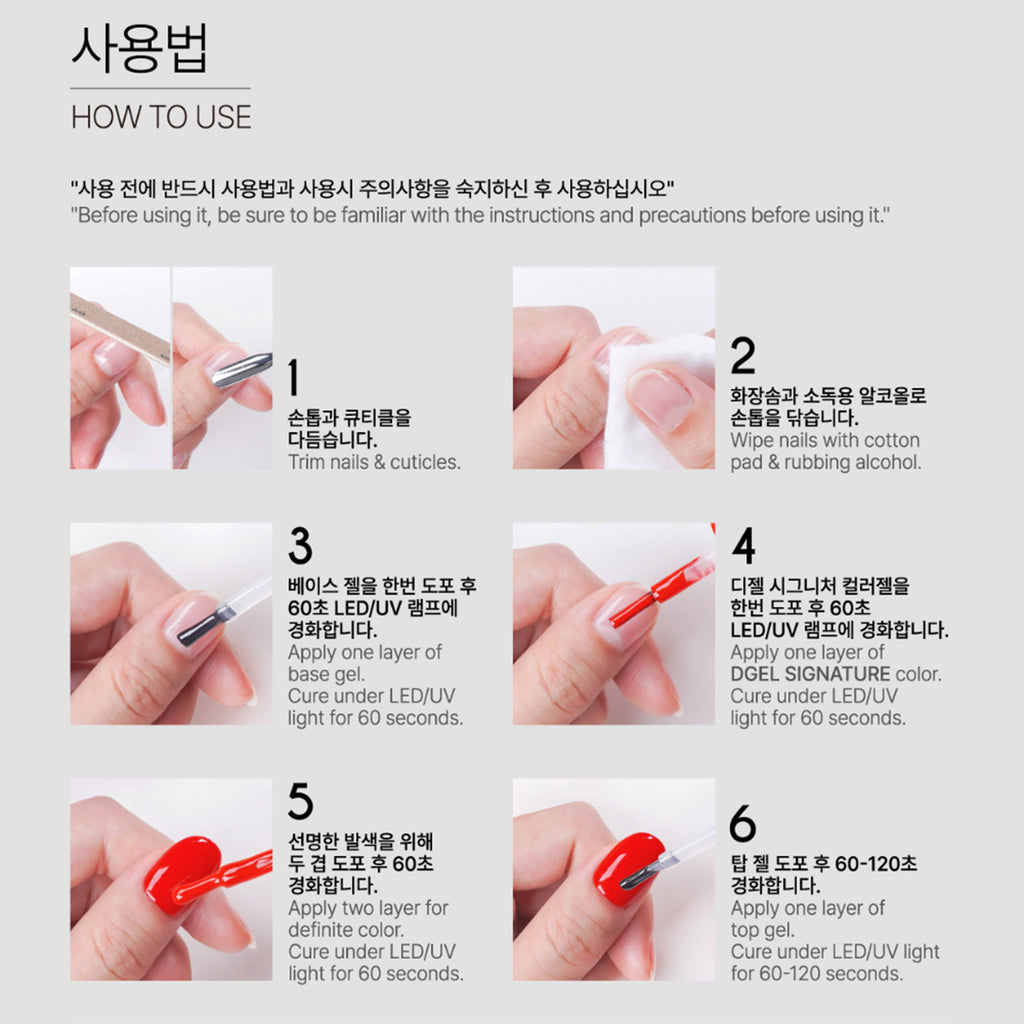 사용법
HOW TO USE

"사용 전에 반드시 사용법과 사용시 주의사항을 숙지하신 후 사용하십시오"
"Before using it, be sure to be familiar with the instructions and precautions before using it."

1
손톱과 큐티클을 다듬습니다.
Trim nails & cuticles.

2
화장솜과 소독용 알코올로 손톱을 닦습니다.
Wipe nails with cotton pad & rubbing alcohol.

3
베이스 젤을 한번 도포 후 60초 LED/UV 램프에 경화합니다.
Apply one layer of base gel.
Cure under LED/UV light for 60 seconds.

4
디젤 시그니처 컬러젤을 한번 도포 후 60초 LED/UV 램프에 경화합니다.
Apply one layer of DGEL SIGNATURE color.
Cure under LED/UV light for 60 seconds.

5
선명한 발색을 위해 두 겹 도포 후 60초 경화합니다.
Apply two layer for definite color.
Cure under LED/UV light for 60 seconds.

6
탑 젤 도포 후 60-120초 경화합니다.
Apply one layer of top gel.
Cure under LED/UV light for 60-120 seconds.